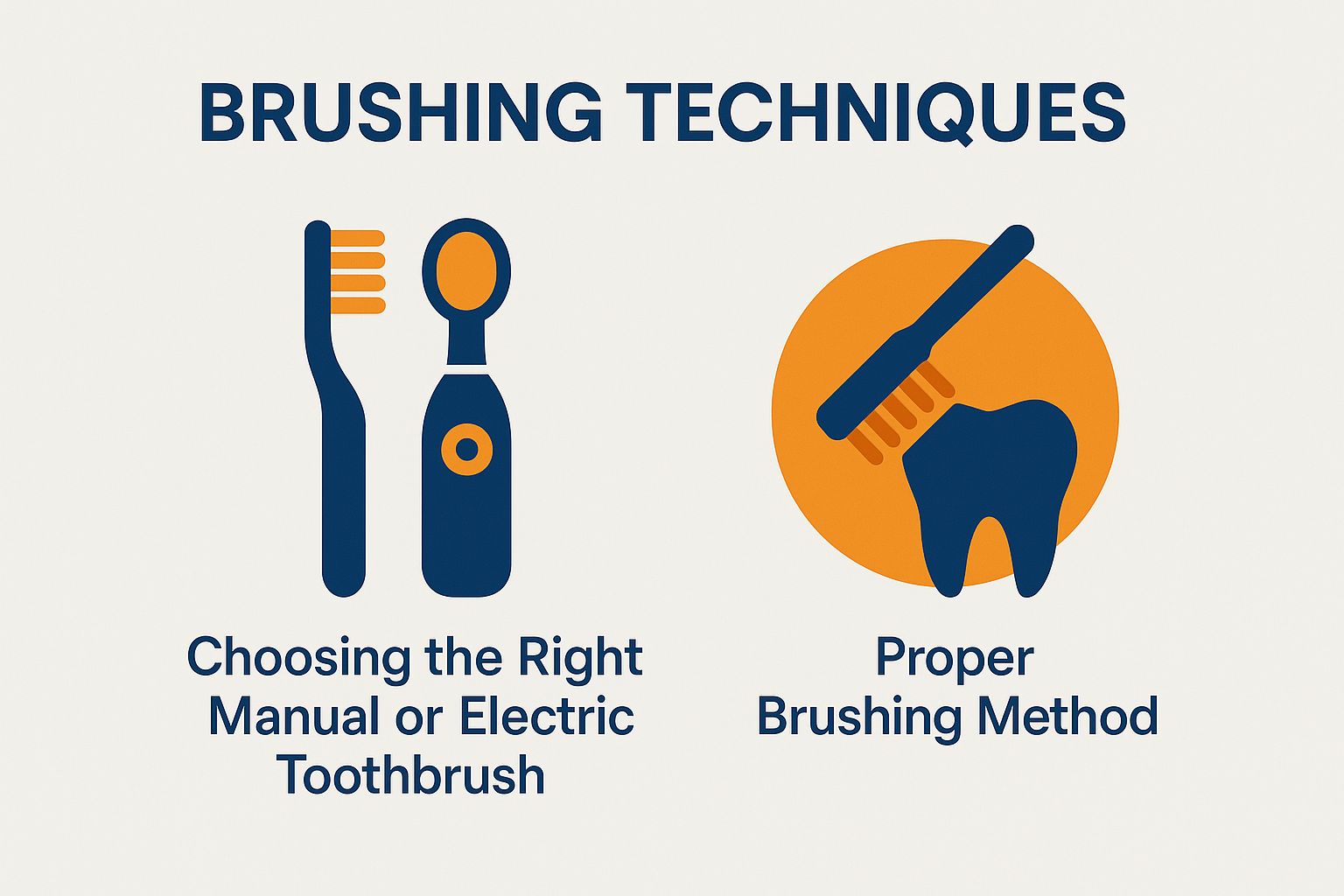 BRUSHING TECHNIQUES

Choosing the Right Manual or Electric Toothbrush

Proper Brushing Method